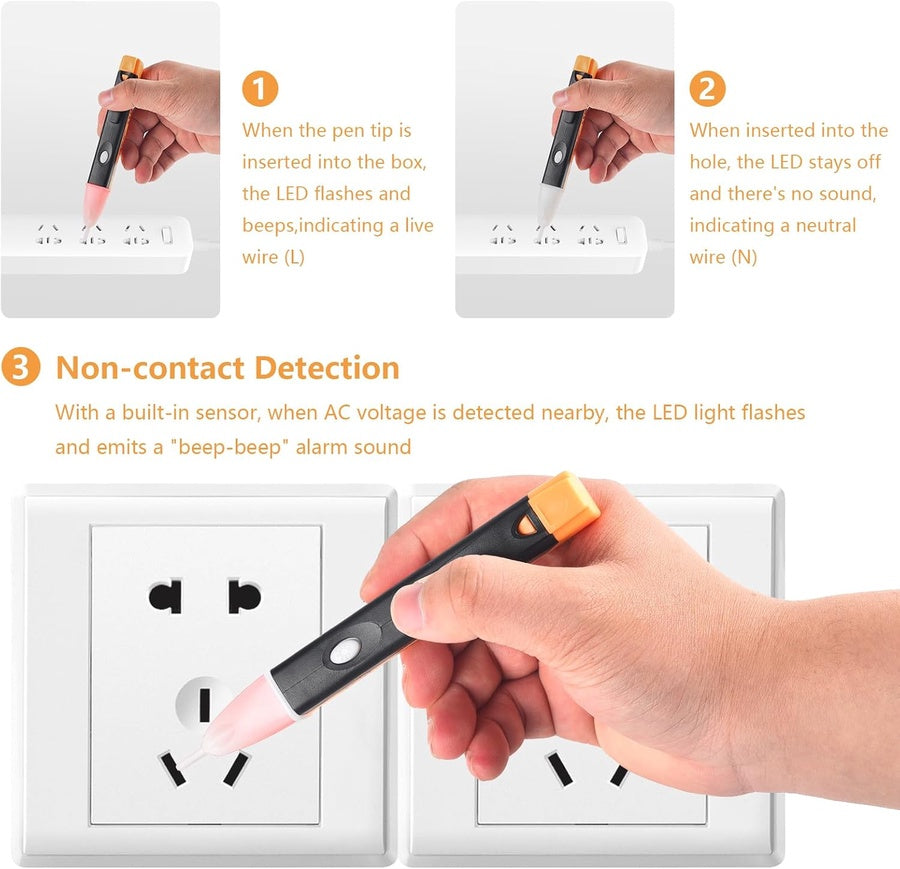 1

When the pen tip is inserted into the box, the LED flashes and beeps,indicating a live wire (L)

2

When inserted into the hole, the LED stays off and there's no sound, indicating a neutral wire (N)

3 Non-contact Detection

With a built-in sensor, when AC voltage is detected nearby, the LED light flashes and emits a "beep-beep" alarm sound