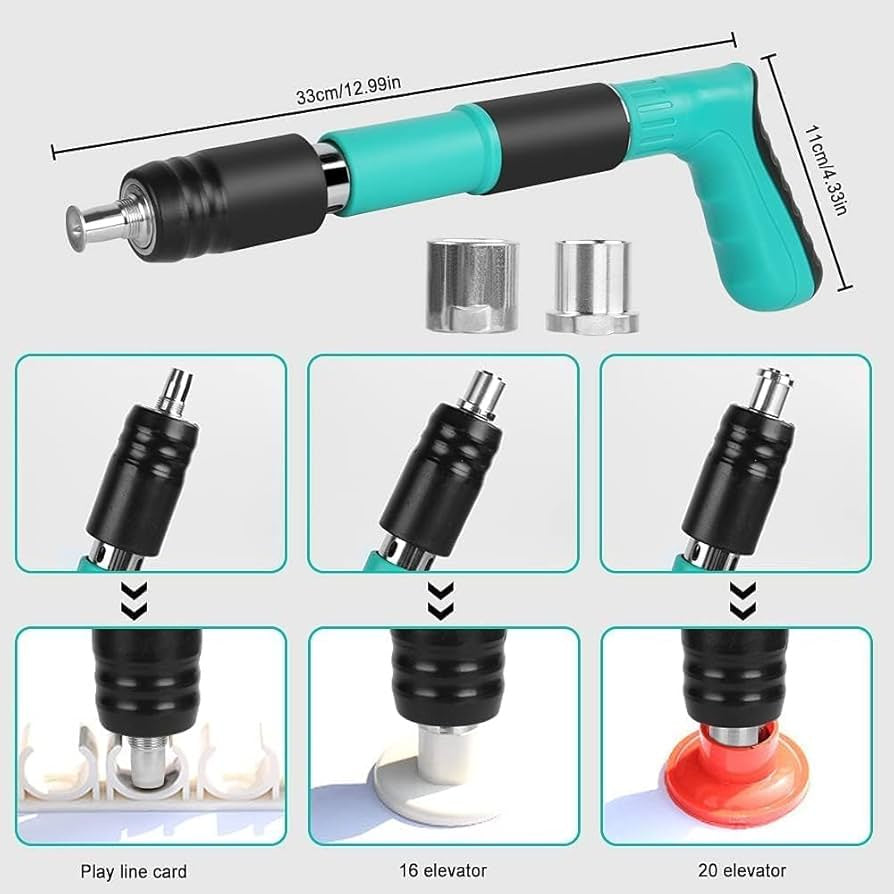 33cm/12.99in

11cm/4.33in

Play line card

16 elevator

20 elevator